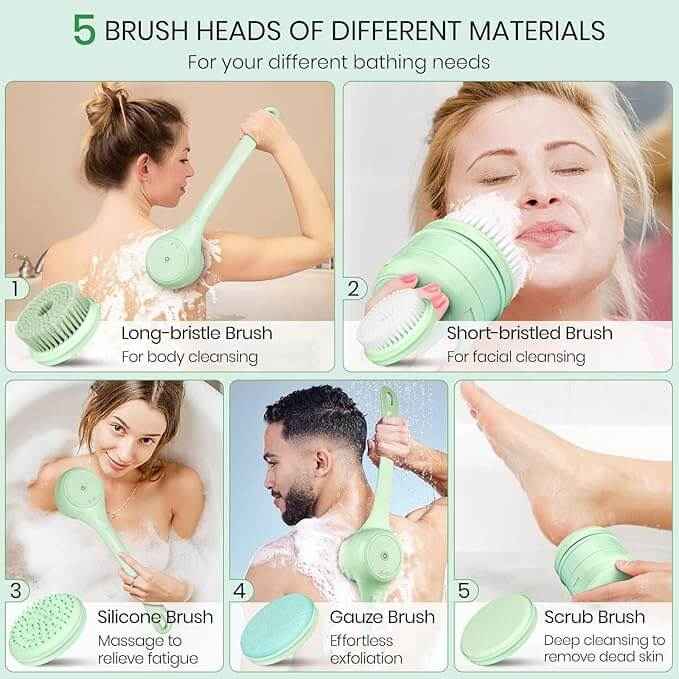 5 BRUSH HEADS OF DIFFERENT MATERIALS
For your different bathing needs

1
Long-bristle Brush
For body cleansing

2
Short-bristled Brush
For facial cleansing

3
Silicone Brush
Massage to relieve fatigue

4
Gauze Brush
Effortless exfoliation

5
Scrub Brush
Deep cleansing to remove dead skin